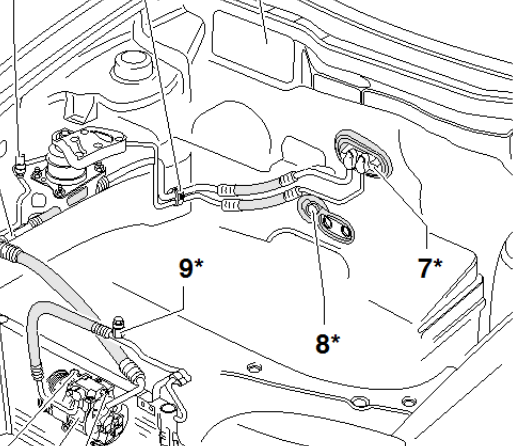 9*
7*
8*